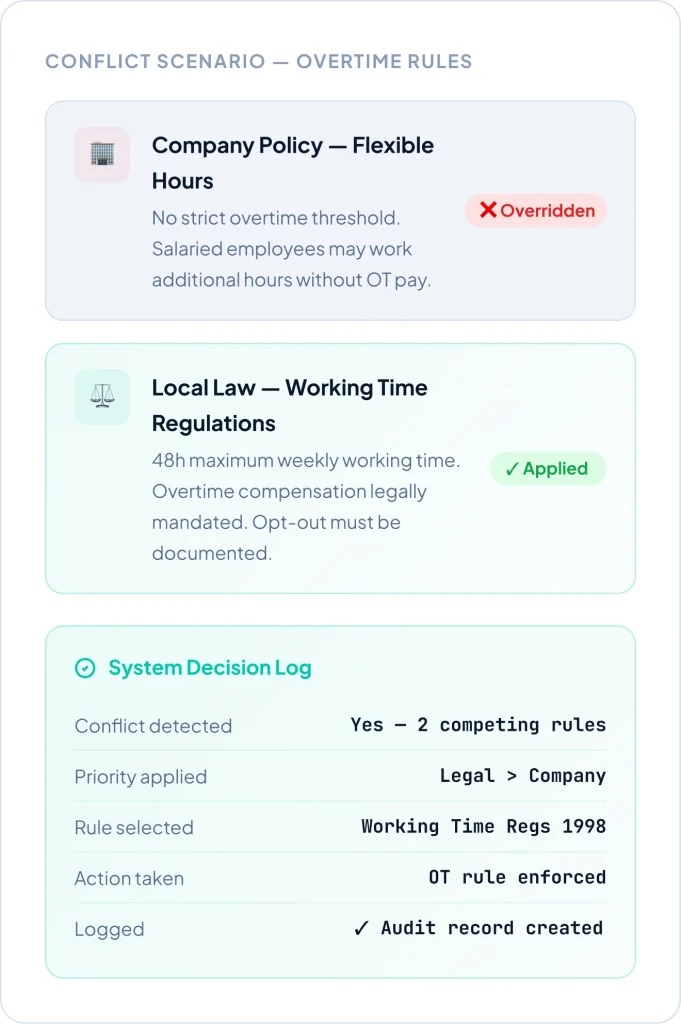 CONFLICT SCENARIO — OVERTIME RULES

Company Policy — Flexible Hours

No strict overtime threshold. Salaried employees may work additional hours without OT pay.

✗ Overridden

Local Law — Working Time Regulations

48h maximum weekly working time. Overtime compensation legally mandated. Opt-out must be documented.

✓ Applied

System Decision Log

Conflict detected
Yes — 2 competing rules

Priority applied
Legal > Company

Rule selected
Working Time Regs 1998

Action taken
OT rule enforced

Logged
✓ Audit record created